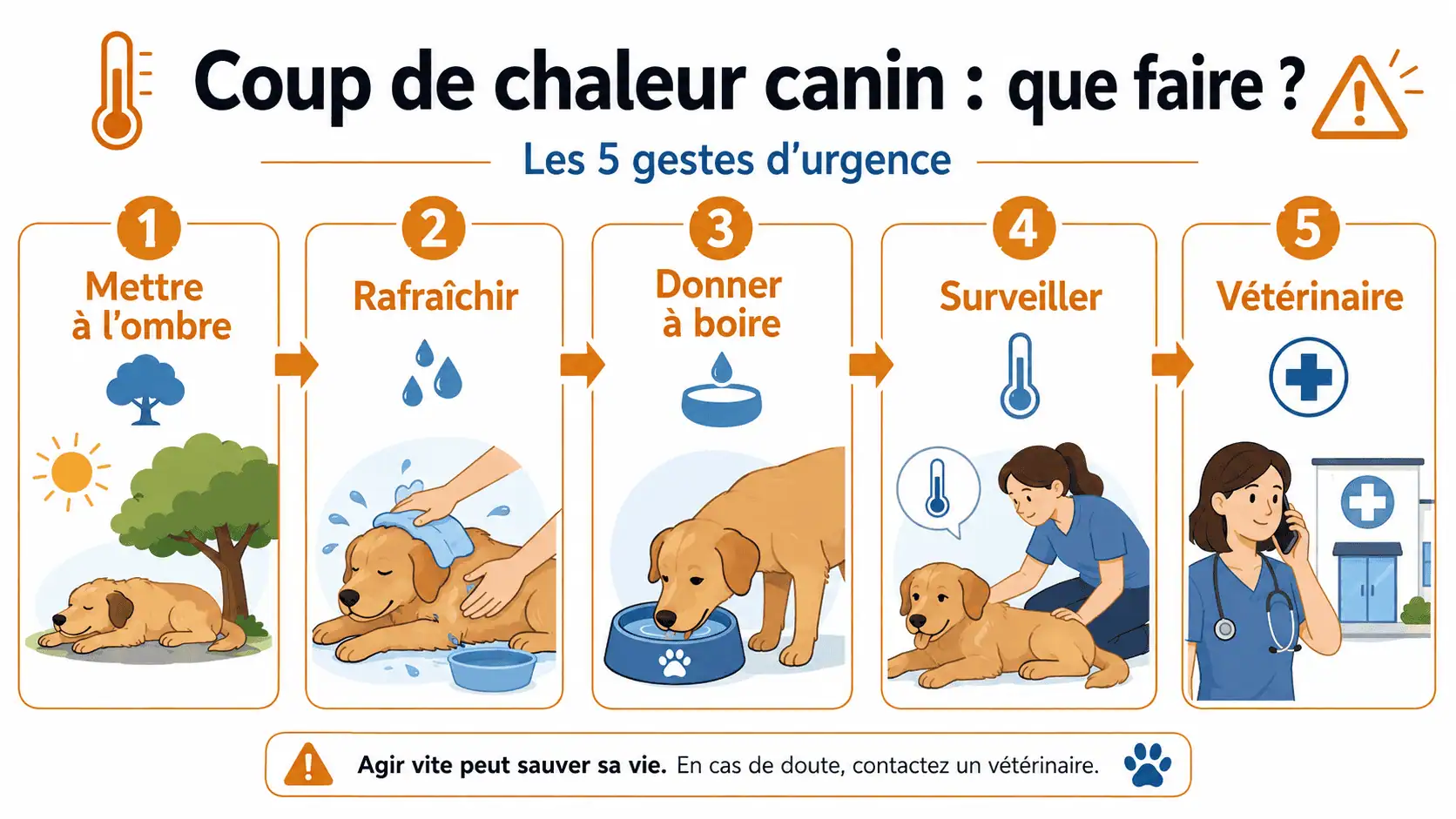 Coup de chaleur canin : que faire ?

Les 5 gestes d'urgence

1
Mettre à l'ombre

2
Rafraîchir

3
Donner à boire

4
Surveiller

5
Vétérinaire

Agir vite peut sauver sa vie. En cas de doute, contactez un vétérinaire.