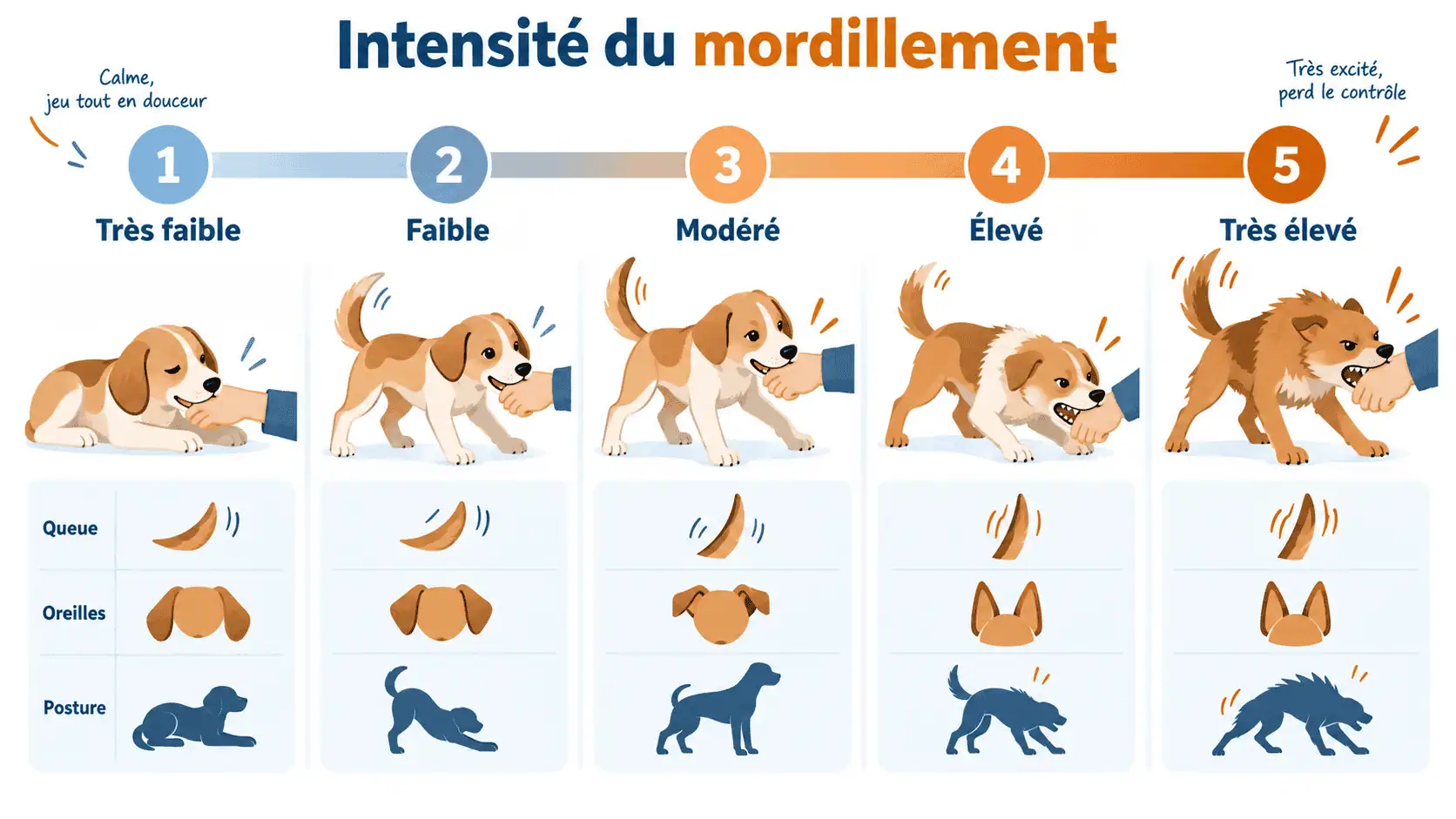 Intensité du mordillement

Calme, jeu tout en douceur

Très excité, perd le contrôle

1 Très faible

2 Faible

3 Modéré

4 Élevé

5 Très élevé

Queue

Oreilles

Posture